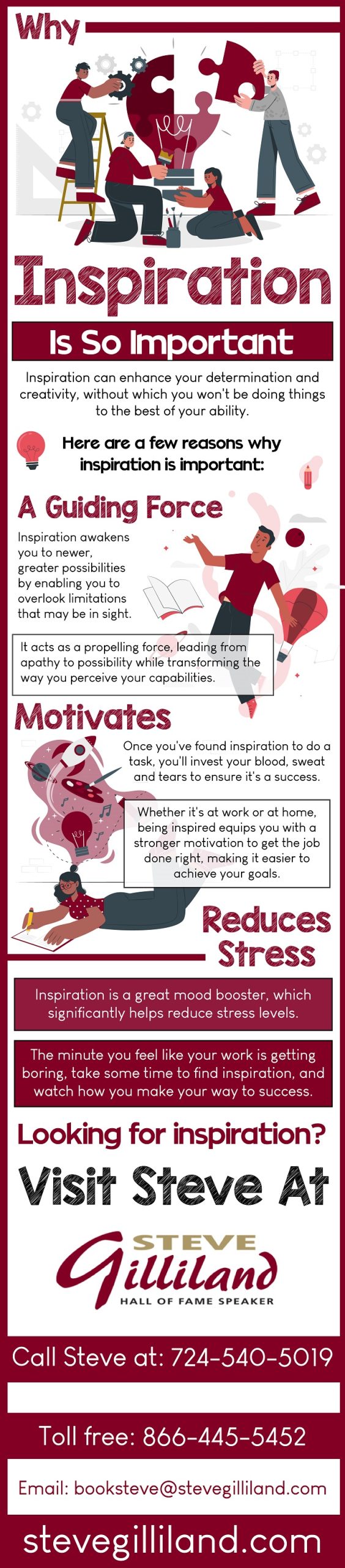 Why

Inspiration

Is So Important

Inspiration can enhance your determination and creativity, without which you won't be doing things to the best of your ability.

Here are a few reasons why inspiration is important:

A Guiding Force

Inspiration awakens you to newer, greater possibilities by enabling you to overlook limitations that may be in sight.

It acts as a propelling force, leading from apathy to possibility while transforming the way you perceive your capabilities.

Motivates

Once you've found inspiration to do a task, you'll invest your blood, sweat and tears to ensure it's a success.

Whether it's at work or at home, being inspired equips you with a stronger motivation to get the job done right, making it easier to achieve your goals.

Reduces Stress

Inspiration is a great mood booster, which significantly helps reduce stress levels.

The minute you feel like your work is getting boring, take some time to find inspiration, and watch how you make your way to success.

Looking for inspiration?

Visit Steve At

STEVE
Gilliland
HALL OF FAME SPEAKER

Call Steve at: 724-540-5019

Toll free: 866-445-5452

Email: booksteve@stevegilliland.com

stevegilliland.com